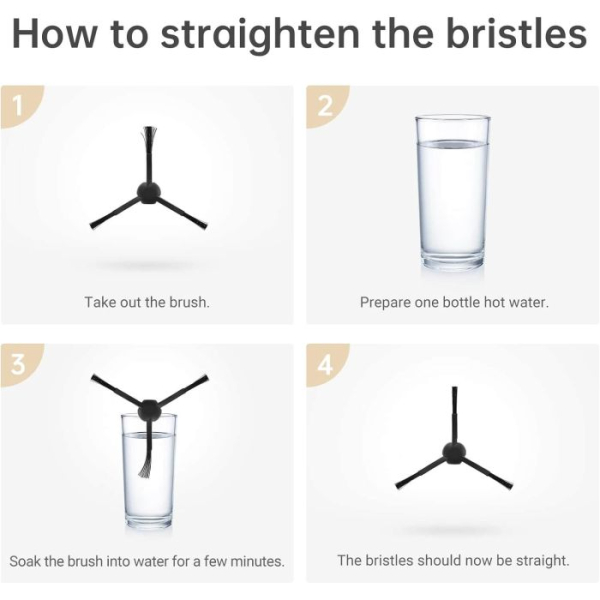 How to straighten the bristles

1

Take out the brush.

2

Prepare one bottle hot water.

3

Soak the brush into water for a few minutes.

4

The bristles should now be straight.