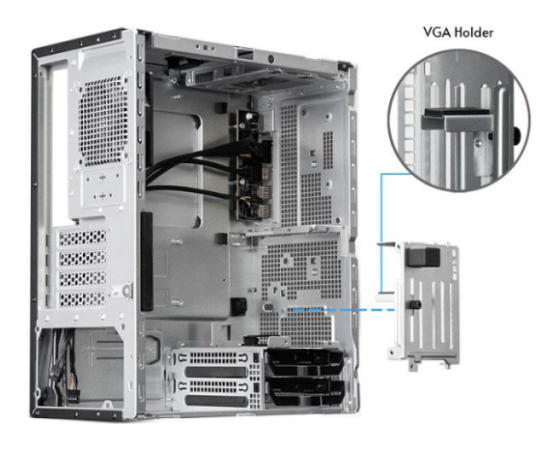 VGA Holder