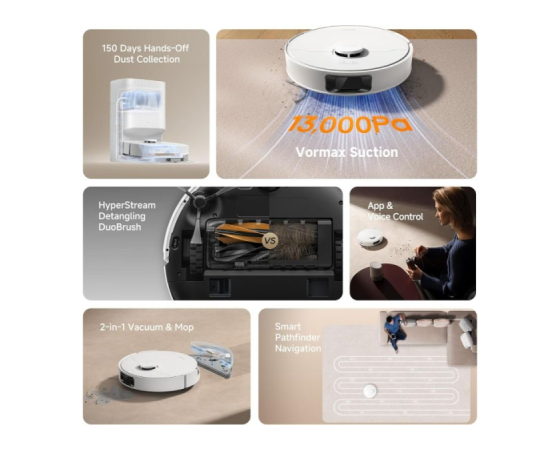 150 Days Hands-Off Dust Collection

13,000Pa

Vormax Suction

HyperStream Detangling DuoBrush

VS

App & Voice Control

2-in-1 Vacuum & Mop

Smart Pathfinder Navigation