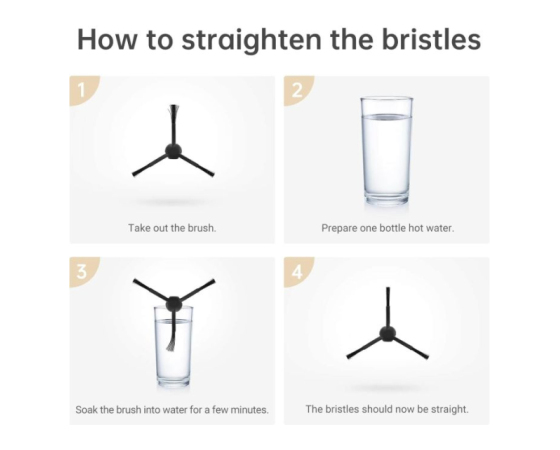 How to straighten the bristles

1

Take out the brush.

2

Prepare one bottle hot water.

3

Soak the brush into water for a few minutes.

4

The bristles should now be straight.