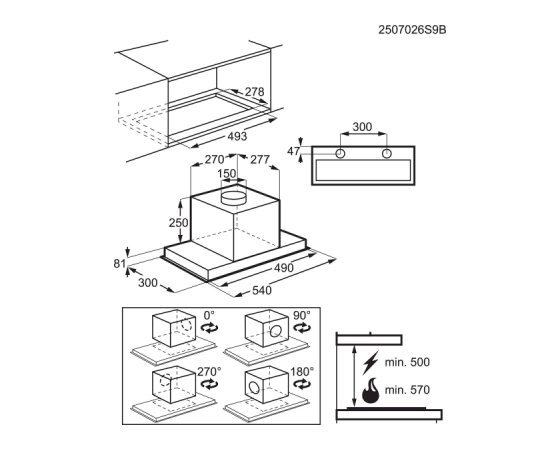 2507026S9B

278
493

300
47

270
277
150
250
81
490
300
540

0°
90°
270°
180°

min. 500
min. 570