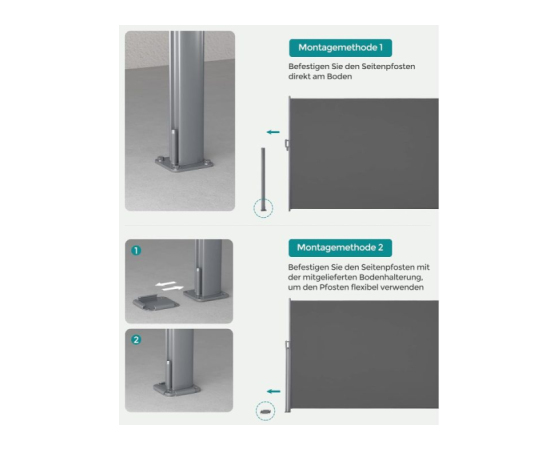 Montagemethode 1

Befestigen Sie den Seitenpfosten direkt am Boden

1

2

Montagemethode 2

Befestigen Sie den Seitenpfosten mit der mitgelieferten Bodenhalterung, um den Pfosten flexibel verwenden