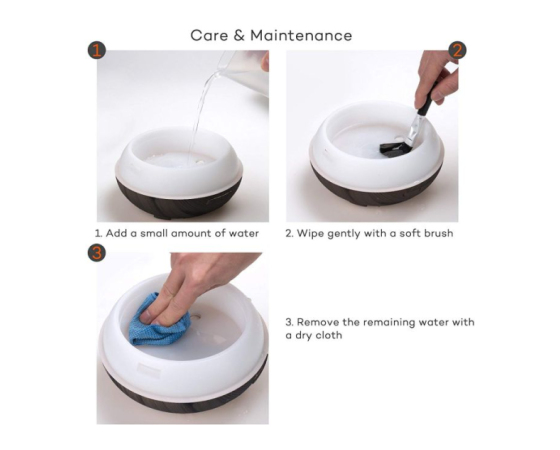 Care & Maintenance

1

2

1. Add a small amount of water

2. Wipe gently with a soft brush

3

3. Remove the remaining water with a dry cloth