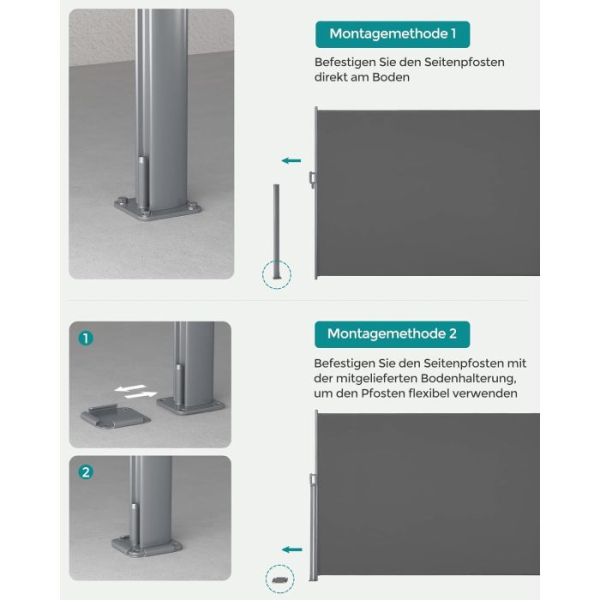 Montagemethode 1

Befestigen Sie den Seitenpfosten direkt am Boden

1

2

Montagemethode 2

Befestigen Sie den Seitenpfosten mit der mitgelieferten Bodenhalterung, um den Pfosten flexibel verwenden