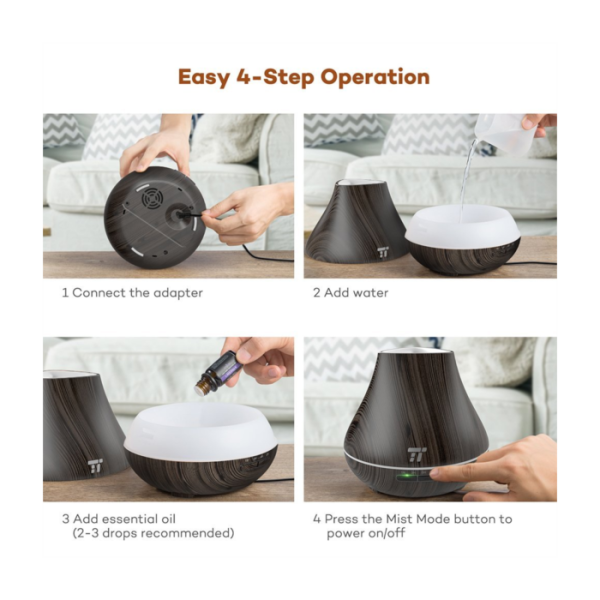 Easy 4-Step Operation

1 Connect the adapter

2 Add water

3 Add essential oil
(2-3 drops recommended)

4 Press the Mist Mode button to power on/off